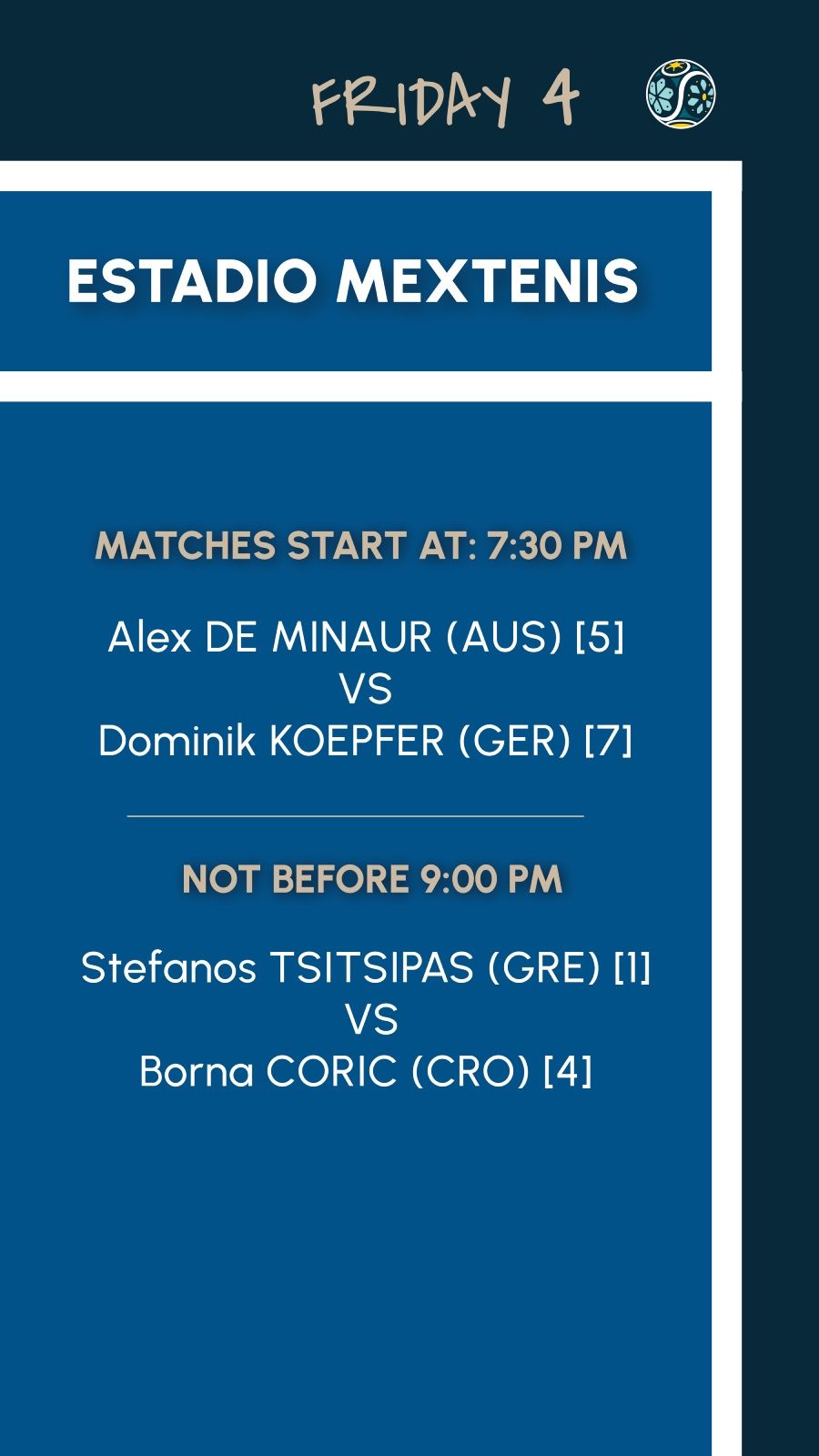 FRIDAY 4

ESTADIO MEXTENIS

MATCHES START AT: 7:30 PM

Alex DE MINAUR (AUS) [5]
VS
Dominik KOEPFER (GER) [7]

NOT BEFORE 9:00 PM

Stefanos TSITSIPAS (GRE) [1]
VS
Borna CORIC (CRO) [4]